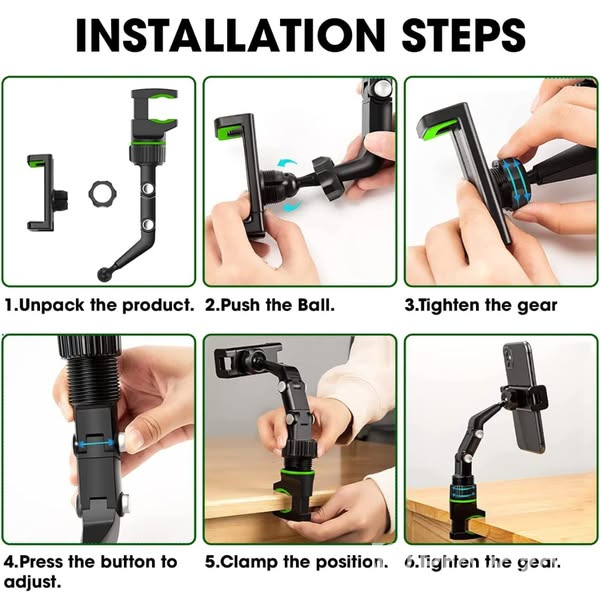 INSTALLATION STEPS

1.Unpack the product.

2.Push the Ball.

3.Tighten the gear

4.Press the button to adjust.

5.Clamp the position.

6.Tighten the gear.